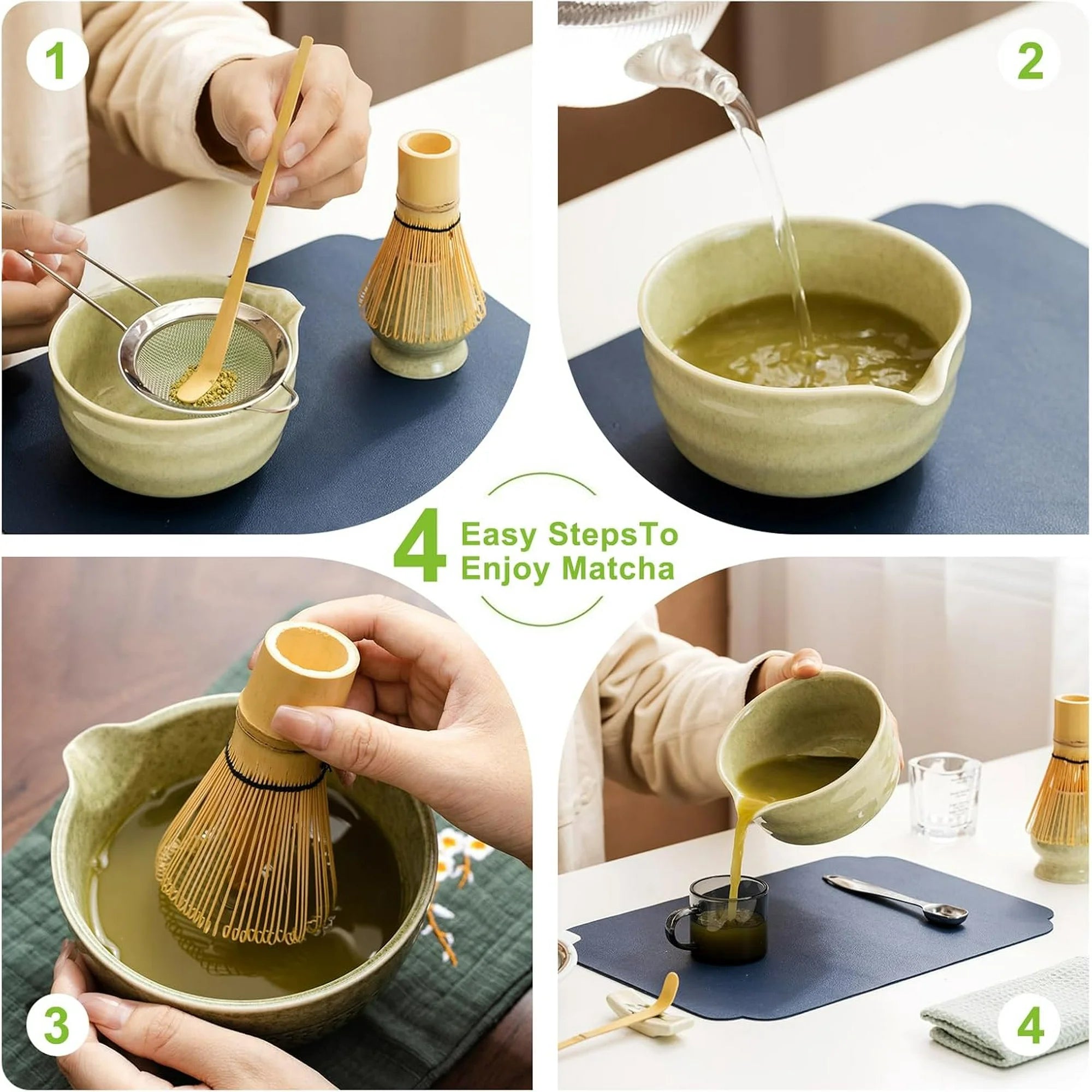 1

2

4 Easy StepsTo Enjoy Matcha

3

4